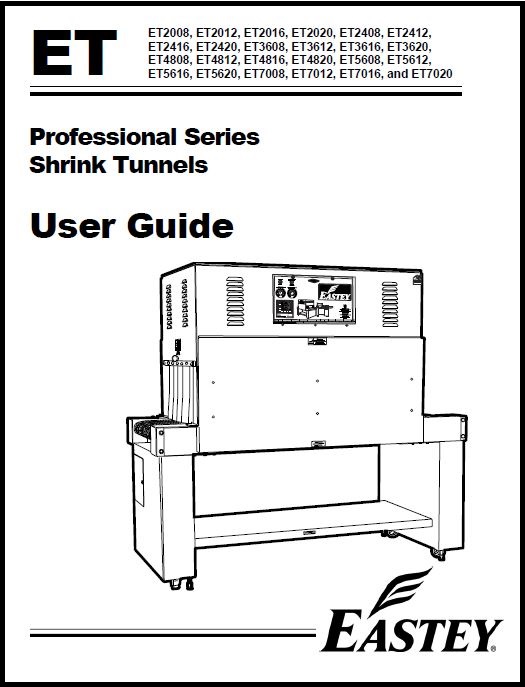 ET

ET2008, ET2012, ET2016, ET2020, ET2408, ET2412, ET2416, ET2420, ET3608, ET3612, ET3616, ET3620, ET4808, ET4812, ET4816, ET4820, ET5608, ET5612, ET5616, ET5620, ET7008, ET7012, ET7016, and ET7020

Professional Series
Shrink Tunnels

User Guide

EASTEY

EASTEY®